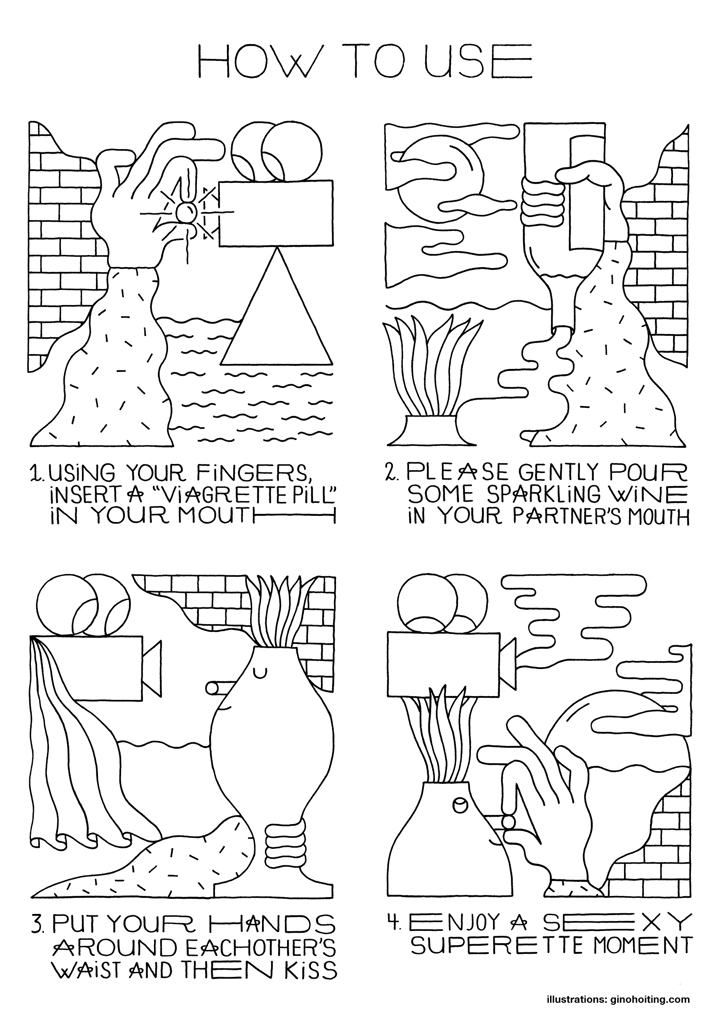 HOW TO USE

1. USING YOUR FINGERS, INSERT A "VIAGRETTE PILL" IN YOUR MOUTH

2. PLEASE GENTLY POUR SOME SPARKLING WINE IN YOUR PARTNER'S MOUTH

3. PUT YOUR HANDS AROUND EACHOTHER'S WAIST AND THEN KISS

4. ENJOY A SEXY SUPERETTE MOMENT

illustrations: ginohoiting.com