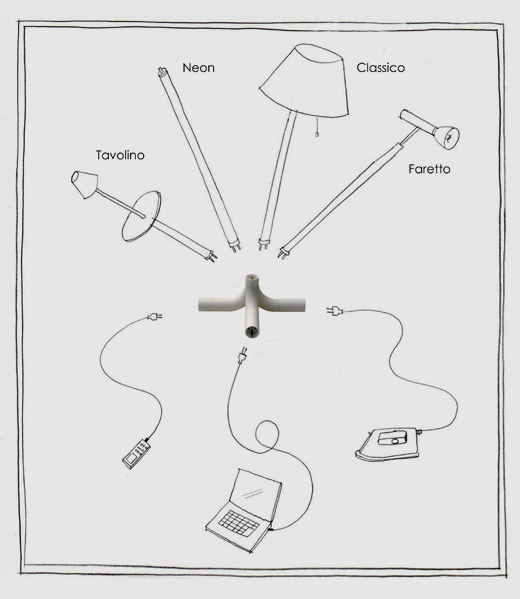 Neon

Classico

Tavolino

Faretto