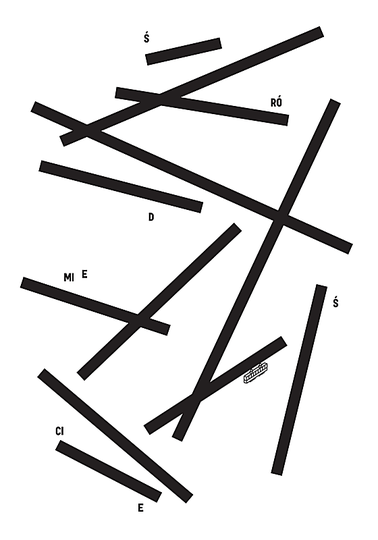 Ś

RÓ

D

MI E

Ś

CI

E