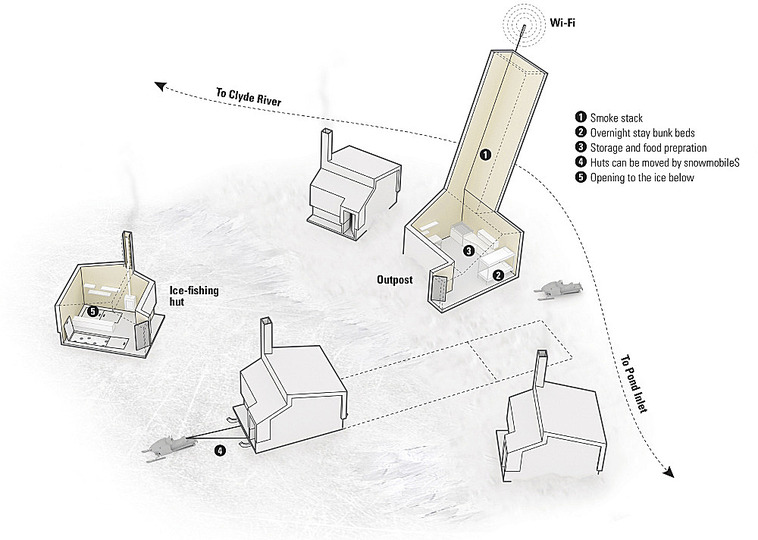 Wi-Fi

To Clyde River

1 Smoke stack
2 Overnight stay bunk beds
3 Storage and food prepration
4 Huts can be moved by snowmobileS
5 Opening to the ice below

1

3

2

Outpost

Ice-fishing hut

5

4

To Pond Inlet